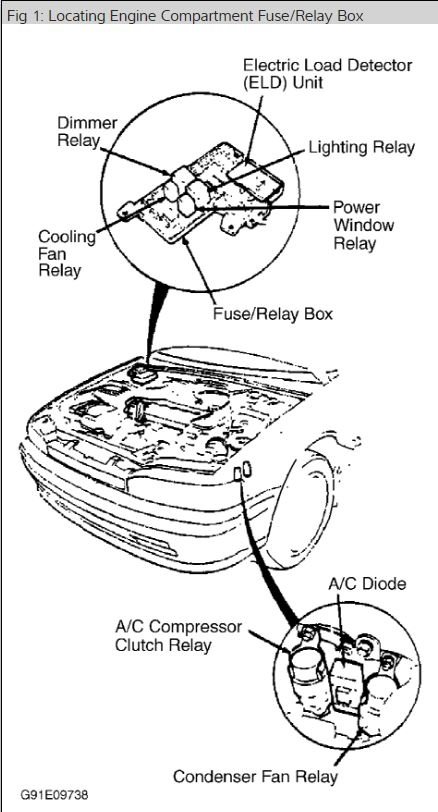 Fig 1: Locating Engine Compartment Fuse/Relay Box

Electric Load Detector (ELD) Unit

Dimmer Relay

Lighting Relay

Power Window Relay

Cooling Fan Relay

Fuse/Relay Box

A/C Diode

A/C Compressor Clutch Relay

Condenser Fan Relay

G91E09738