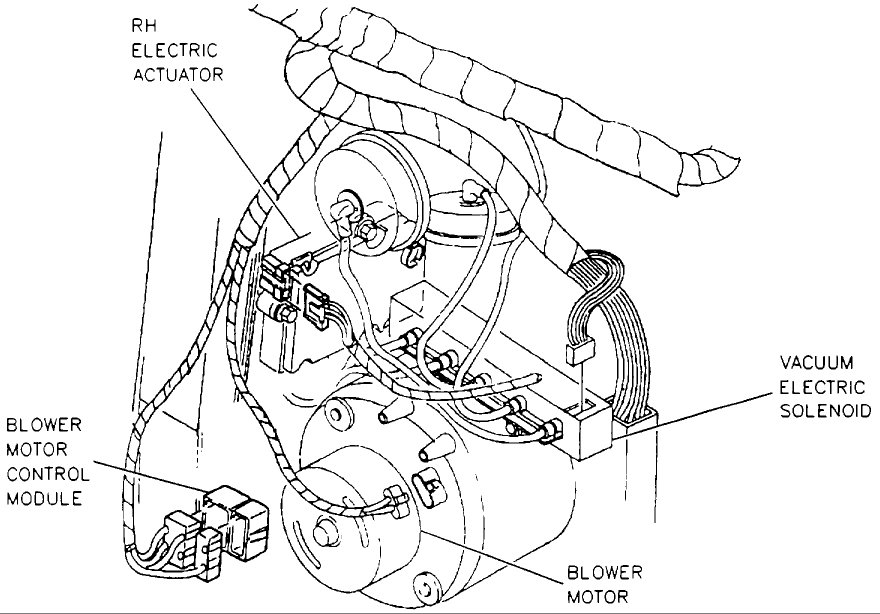 RH ELECTRIC ACTUATOR

VACUUM ELECTRIC SOLENOID

BLOWER MOTOR CONTROL MODULE

BLOWER MOTOR