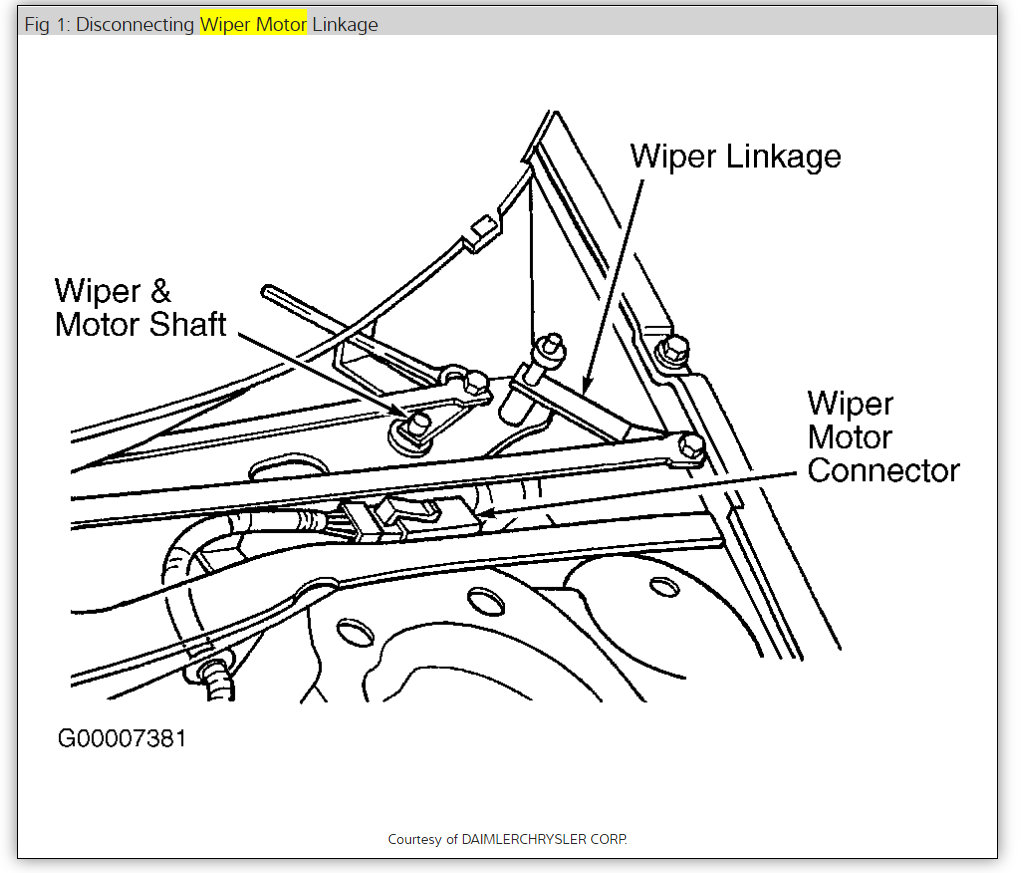 Fig 1: Disconnecting Wiper Motor Linkage

Wiper Linkage

Wiper & Motor Shaft

Wiper Motor Connector

G00007381

Courtesy of DAIMLERCHRYSLER CORP.