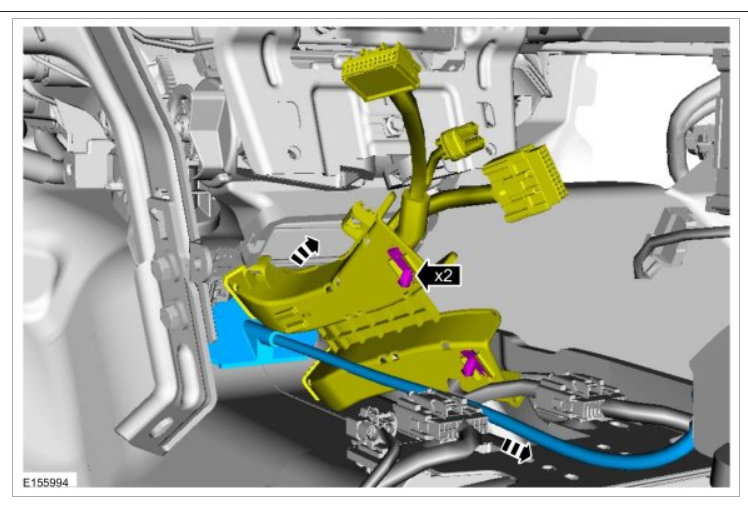 x2

E155994