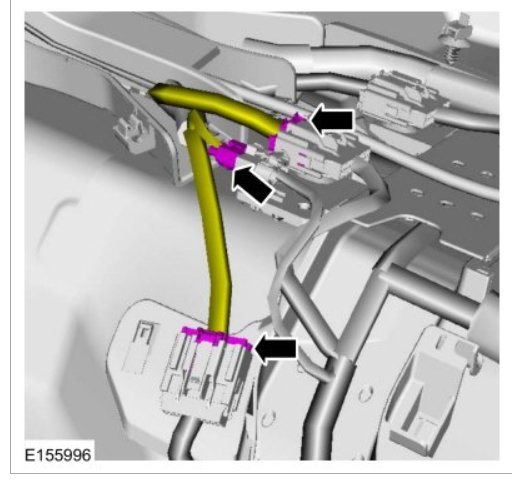 E155996