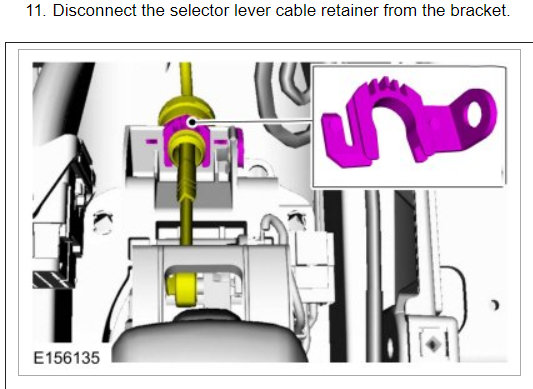 11. Disconnect the selector lever cable retainer from the bracket.

E156135