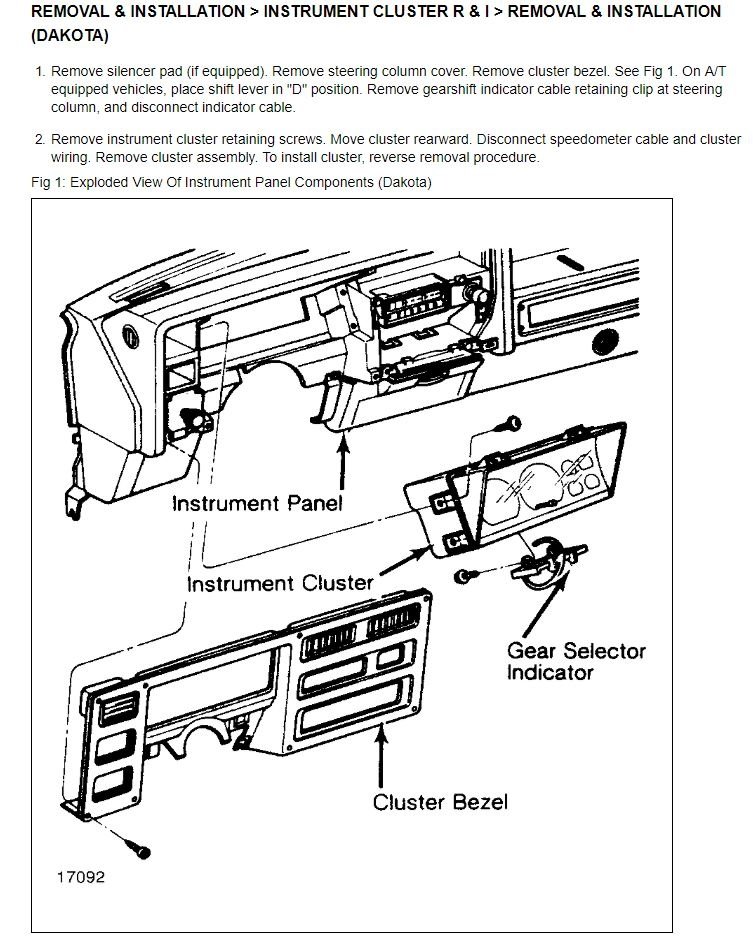 REMOVAL & INSTALLATION > INSTRUMENT CLUSTER R & I > REMOVAL & INSTALLATION (DAKOTA)

1. Remove silencer pad (if equipped). Remove steering column cover. Remove cluster bezel. See Fig 1. On A/T equipped vehicles, place shift lever in "D" position. Remove gearshift indicator cable retaining clip at steering column, and disconnect indicator cable.

2. Remove instrument cluster retaining screws. Move cluster rearward. Disconnect speedometer cable and cluster wiring. Remove cluster assembly. To install cluster, reverse removal procedure.

Fig 1: Exploded View Of Instrument Panel Components (Dakota)

Instrument Panel

Instrument Cluster

Gear Selector Indicator

Cluster Bezel

17092