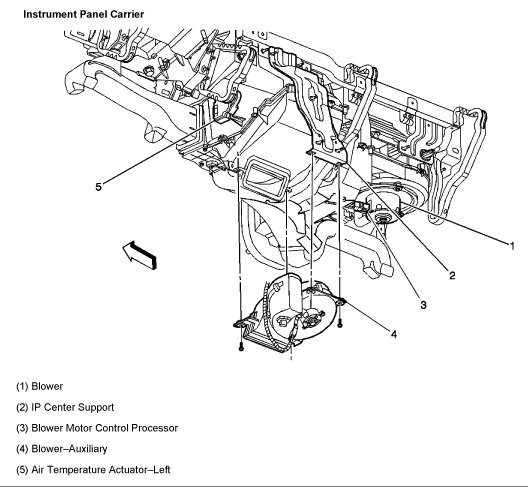 Instrument Panel Carrier

5

1

2

3

4

(1) Blower

(2) IP Center Support

(3) Blower Motor Control Processor

(4) Blower–Auxiliary

(5) Air Temperature Actuator–Left