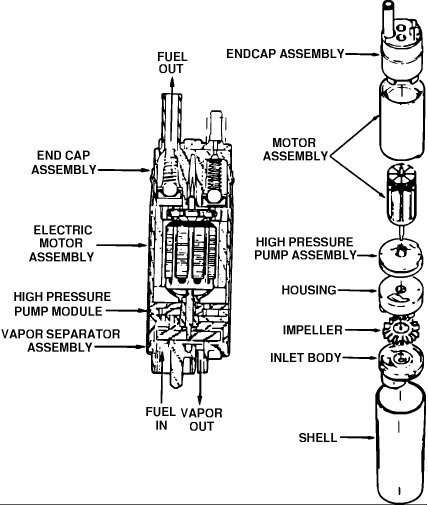 FUEL OUT

END CAP ASSEMBLY

ELECTRIC MOTOR ASSEMBLY

HIGH PRESSURE PUMP MODULE

VAPOR SEPARATOR ASSEMBLY

FUEL IN

VAPOR OUT

ENDCAP ASSEMBLY

MOTOR ASSEMBLY

HIGH PRESSURE PUMP ASSEMBLY

HOUSING

IMPELLER

INLET BODY

SHELL