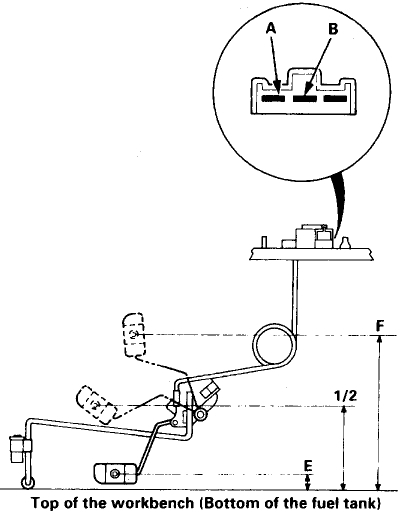 A
B
F
1/2
E
Top of the workbench (Bottom of the fuel tank)