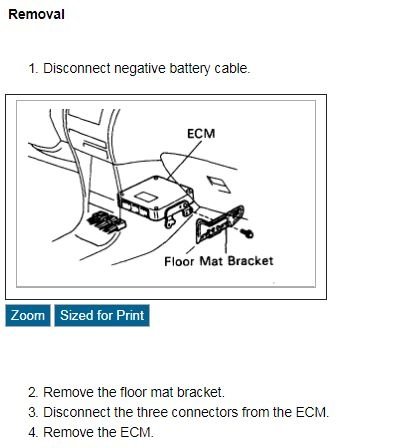 Removal

1. Disconnect negative battery cable.

ECM

Floor Mat Bracket

Zoom Sized for Print

2. Remove the floor mat bracket.
3. Disconnect the three connectors from the ECM.
4. Remove the ECM.