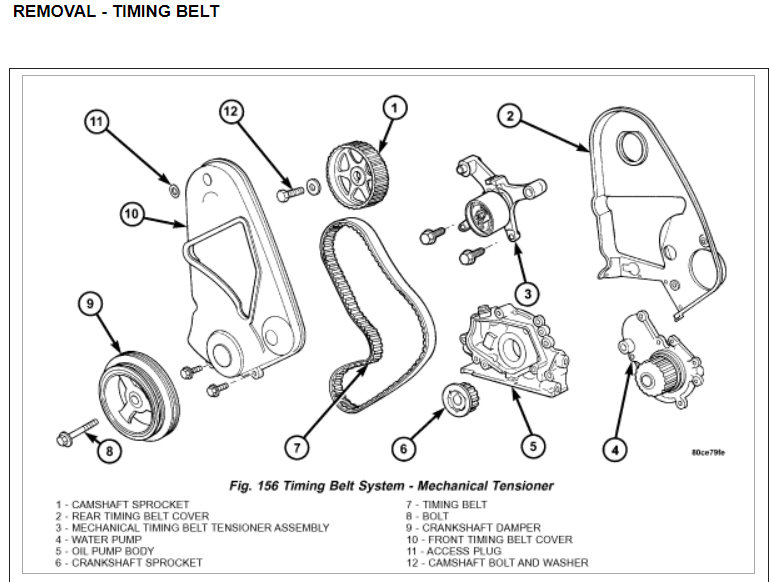 REMOVAL - TIMING BELT

11
12
1
2
10
3
9
8
7
6
5
4

80ce79fe

Fig. 156 Timing Belt System - Mechanical Tensioner

1 - CAMSHAFT SPROCKET
2 - REAR TIMING BELT COVER
3 - MECHANICAL TIMING BELT TENSIONER ASSEMBLY
4 - WATER PUMP
5 - OIL PUMP BODY
6 - CRANKSHAFT SPROCKET

7 - TIMING BELT
8 - BOLT
9 - CRANKSHAFT DAMPER
10 - FRONT TIMING BELT COVER
11 - ACCESS PLUG
12 - CAMSHAFT BOLT AND WASHER