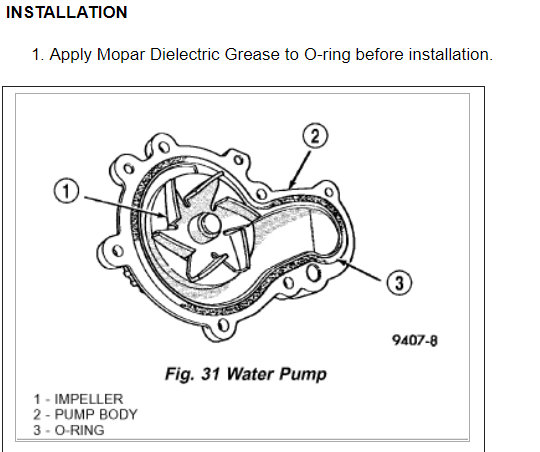 INSTALLATION

1. Apply Mopar Dielectric Grease to O-ring before installation.

2

1

3

9407-8

Fig. 31 Water Pump

1 - IMPELLER
2 - PUMP BODY
3 - O-RING