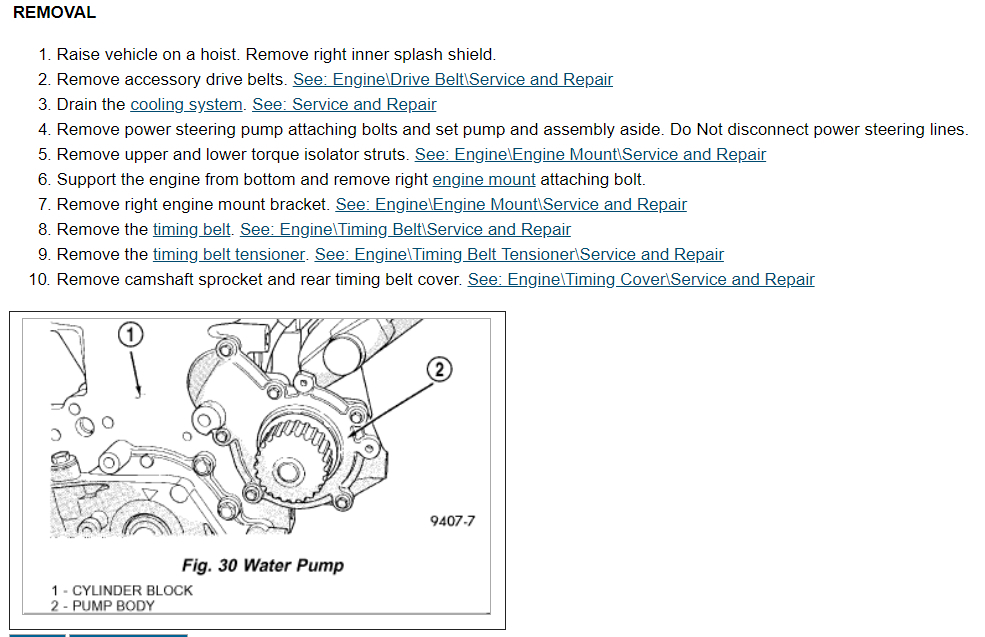 REMOVAL

1. Raise vehicle on a hoist. Remove right inner splash shield.
2. Remove accessory drive belts. See: Engine\Drive Belt\Service and Repair
3. Drain the cooling system. See: Service and Repair
4. Remove power steering pump attaching bolts and set pump and assembly aside. Do Not disconnect power steering lines.
5. Remove upper and lower torque isolator struts. See: Engine\Engine Mount\Service and Repair
6. Support the engine from bottom and remove right engine mount attaching bolt.
7. Remove right engine mount bracket. See: Engine\Engine Mount\Service and Repair
8. Remove the timing belt. See: Engine\Timing Belt\Service and Repair
9. Remove the timing belt tensioner. See: Engine\Timing Belt Tensioner\Service and Repair
10. Remove camshaft sprocket and rear timing belt cover. See: Engine\Timing Cover\Service and Repair

1

2

9407-7

Fig. 30 Water Pump

1 - CYLINDER BLOCK
2 - PUMP BODY