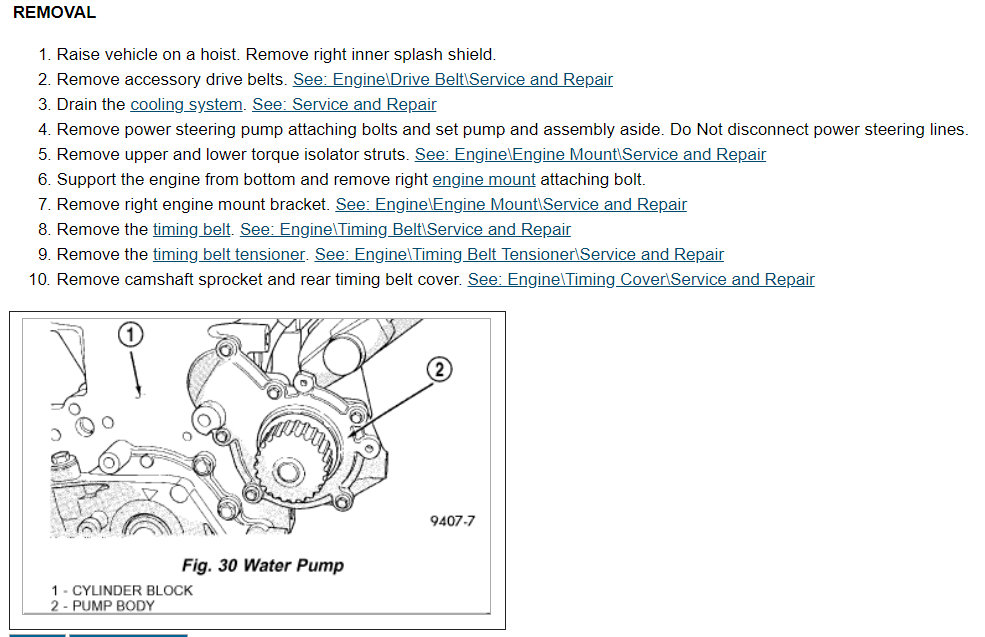 REMOVAL

1. Raise vehicle on a hoist. Remove right inner splash shield.
2. Remove accessory drive belts. See: Engine\Drive Belt\Service and Repair
3. Drain the cooling system. See: Service and Repair
4. Remove power steering pump attaching bolts and set pump and assembly aside. Do Not disconnect power steering lines.
5. Remove upper and lower torque isolator struts. See: Engine\Engine Mount\Service and Repair
6. Support the engine from bottom and remove right engine mount attaching bolt.
7. Remove right engine mount bracket. See: Engine\Engine Mount\Service and Repair
8. Remove the timing belt. See: Engine\Timing Belt\Service and Repair
9. Remove the timing belt tensioner. See: Engine\Timing Belt Tensioner\Service and Repair
10. Remove camshaft sprocket and rear timing belt cover. See: Engine\Timing Cover\Service and Repair

1
2
9407-7

Fig. 30 Water Pump

1 - CYLINDER BLOCK
2 - PUMP BODY