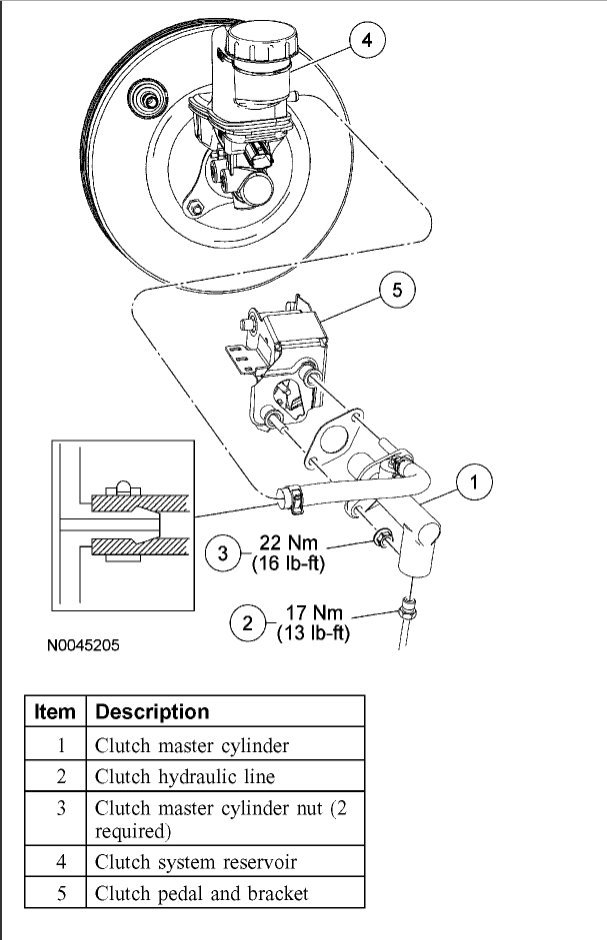 4

5

1

3 22 Nm (16 lb-ft)

2 17 Nm (13 lb-ft)

N0045205

| Item | Description |
|---|---|
| 1 | Clutch master cylinder |
| 2 | Clutch hydraulic line |
| 3 | Clutch master cylinder nut (2 required) |
| 4 | Clutch system reservoir |
| 5 | Clutch pedal and bracket |