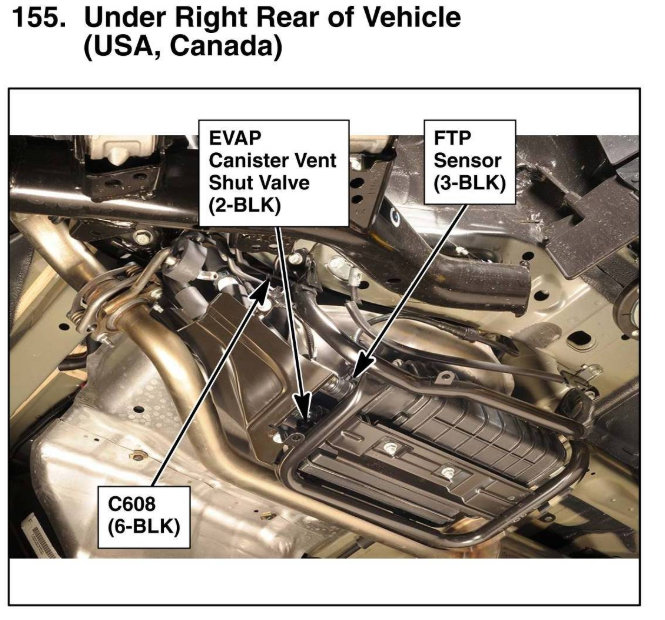 155. Under Right Rear of Vehicle (USA, Canada)

EVAP Canister Vent Shut Valve (2-BLK)

FTP Sensor (3-BLK)

C608 (6-BLK)