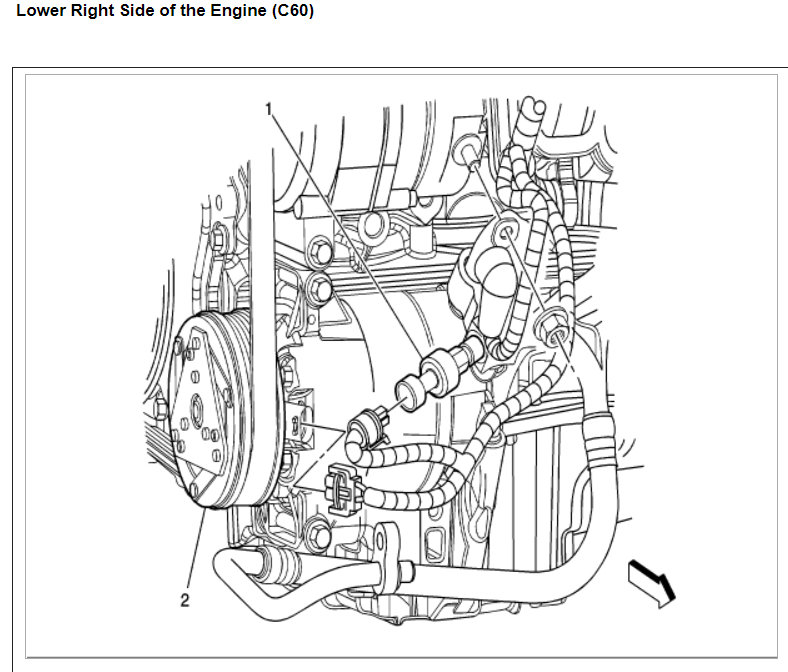 Lower Right Side of the Engine (C60)

1

2