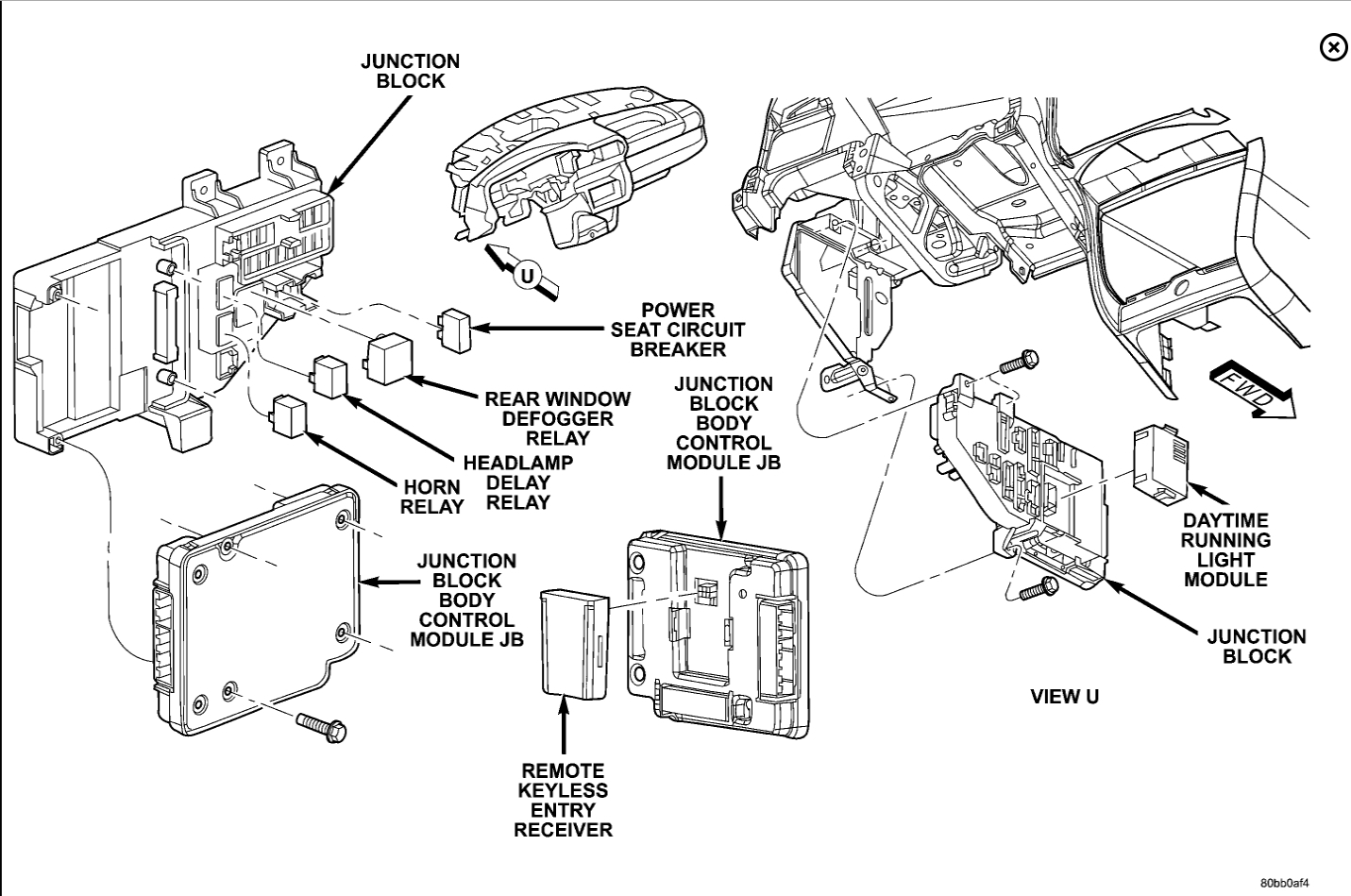 JUNCTION BLOCK

U

POWER SEAT CIRCUIT BREAKER

REAR WINDOW DEFOGGER RELAY

HEADLAMP DELAY RELAY

HORN RELAY

JUNCTION BLOCK BODY CONTROL MODULE JB

JUNCTION BLOCK BODY CONTROL MODULE JB

REMOTE KEYLESS ENTRY RECEIVER

FWD

DAYTIME RUNNING LIGHT MODULE

JUNCTION BLOCK

VIEW U

80bb0af4