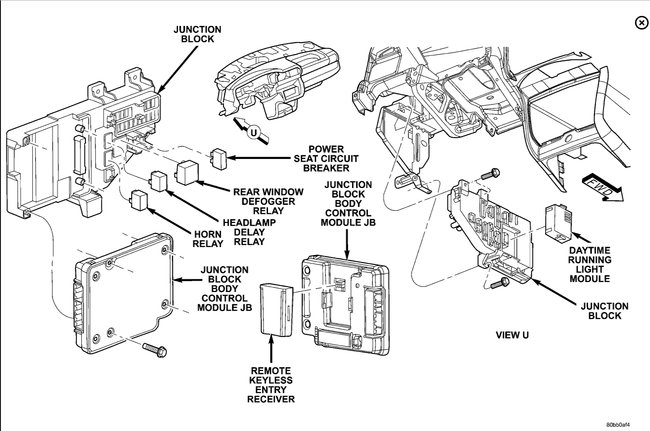 JUNCTION BLOCK

U

POWER SEAT CIRCUIT BREAKER

REAR WINDOW DEFOGGER RELAY

HEADLAMP DELAY RELAY

HORN RELAY

JUNCTION BLOCK BODY CONTROL MODULE JB

JUNCTION BLOCK BODY CONTROL MODULE JB

REMOTE KEYLESS ENTRY RECEIVER

FWD

DAYTIME RUNNING LIGHT MODULE

JUNCTION BLOCK

VIEW U

80bb0af4