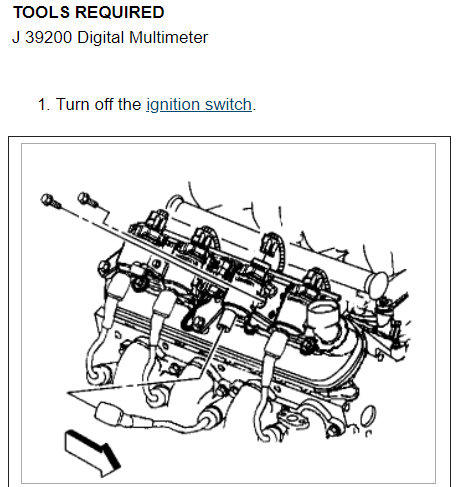 TOOLS REQUIRED

J 39200 Digital Multimeter

1. Turn off the ignition switch.