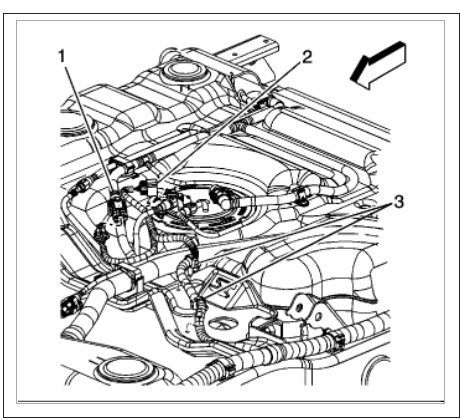 1
2
3