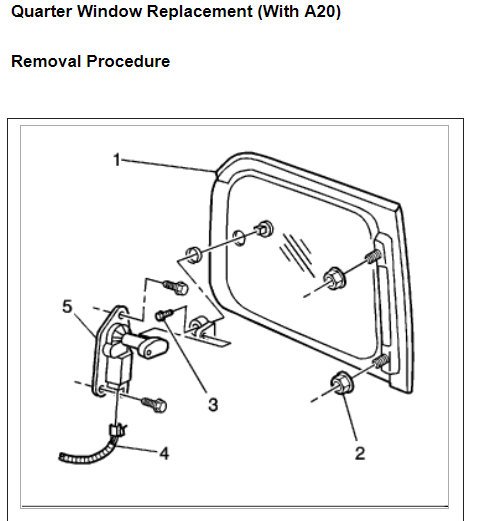 Quarter Window Replacement (With A20)

Removal Procedure

1
5
3
4
2