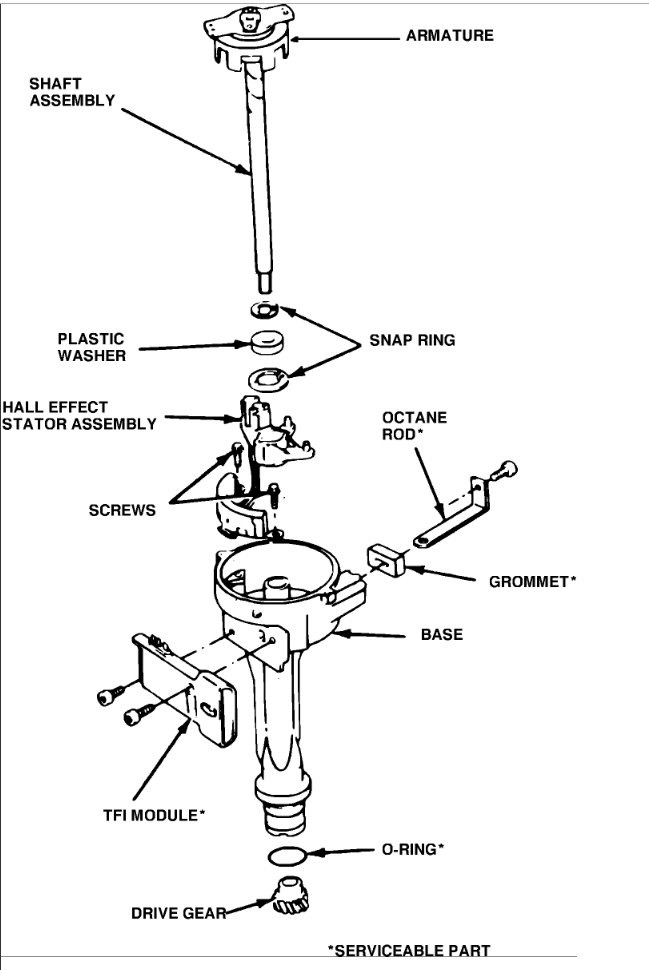 ARMATURE

SHAFT ASSEMBLY

PLASTIC WASHER

SNAP RING

HALL EFFECT STATOR ASSEMBLY

OCTANE ROD*

SCREWS

GROMMET*

BASE

TFI MODULE*

O-RING*

DRIVE GEAR

*SERVICEABLE PART