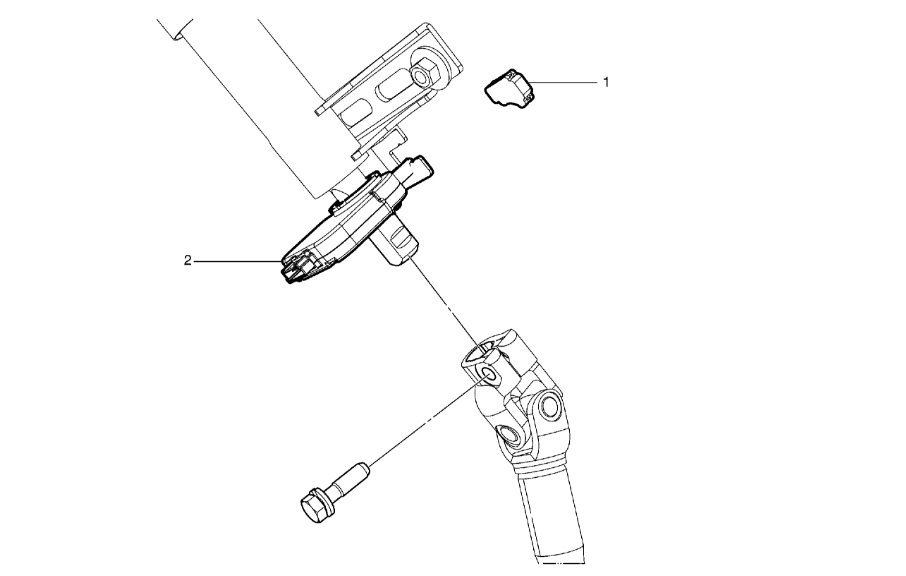 1
2