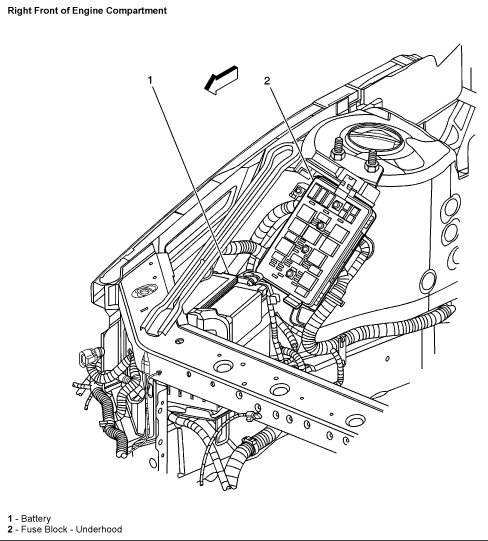 Right Front of Engine Compartment

1

2

1 - Battery
2 - Fuse Block - Underhood