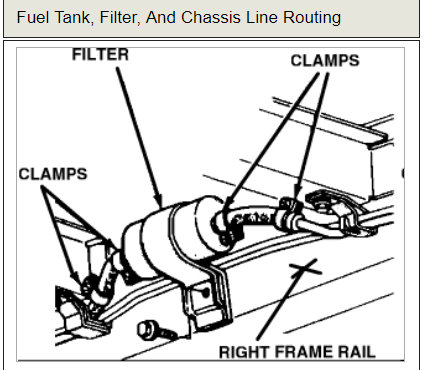 Fuel Tank, Filter, And Chassis Line Routing

FILTER

CLAMPS

CLAMPS

RIGHT FRAME RAIL