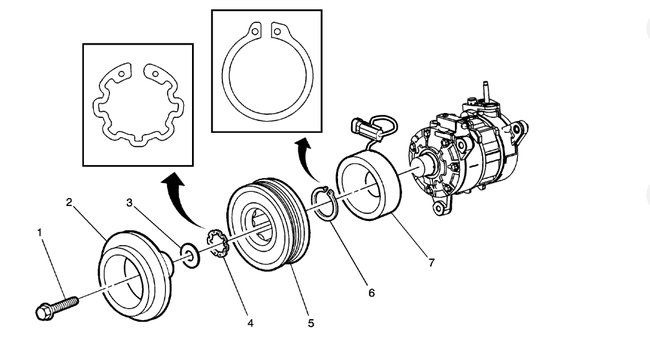 1
2
3
4
5
6
7