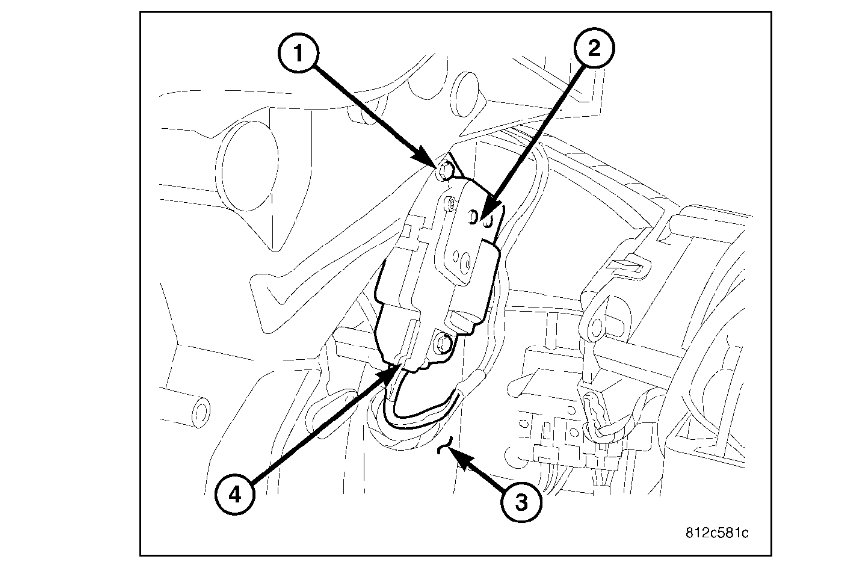 1
2
4
3
812c581c