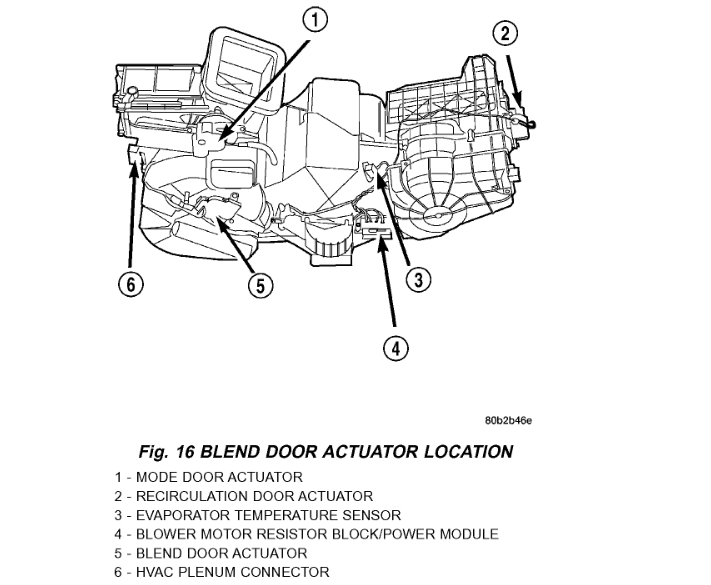 1
2
6
5
3
4

80b2b46e

Fig. 16 BLEND DOOR ACTUATOR LOCATION

1 - MODE DOOR ACTUATOR
2 - RECIRCULATION DOOR ACTUATOR
3 - EVAPORATOR TEMPERATURE SENSOR
4 - BLOWER MOTOR RESISTOR BLOCK/POWER MODULE
5 - BLEND DOOR ACTUATOR
6 - HVAC PLENUM CONNECTOR