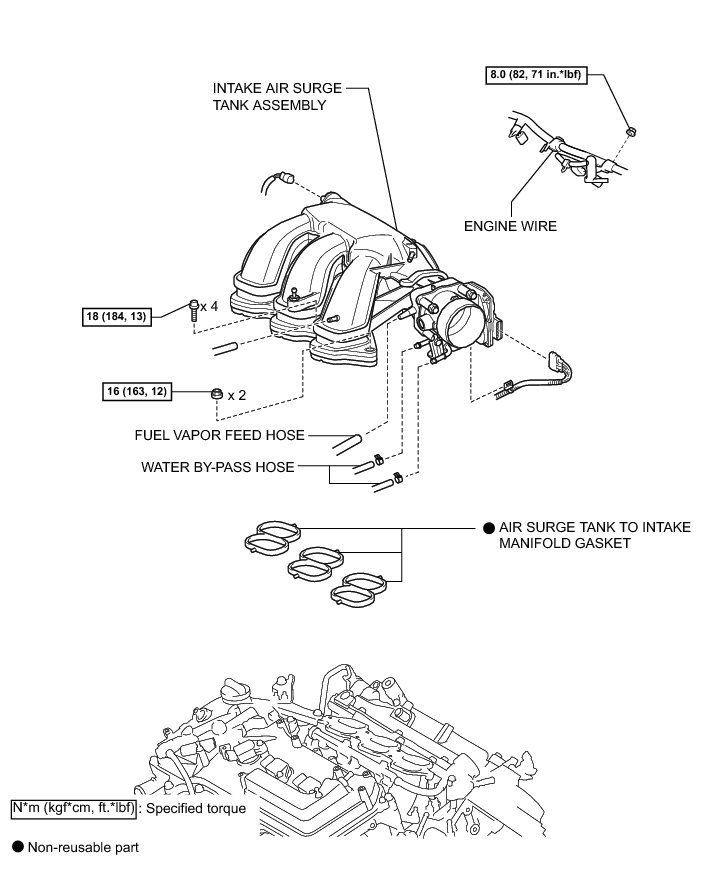 INTAKE AIR SURGE TANK ASSEMBLY

8.0 (82, 71 in.*lbf)

ENGINE WIRE

18 (184, 13)

x 4

16 (163, 12)

x 2

FUEL VAPOR FEED HOSE

WATER BY-PASS HOSE

● AIR SURGE TANK TO INTAKE MANIFOLD GASKET

N*m (kgf*cm, ft.*lbf) : Specified torque

● Non-reusable part