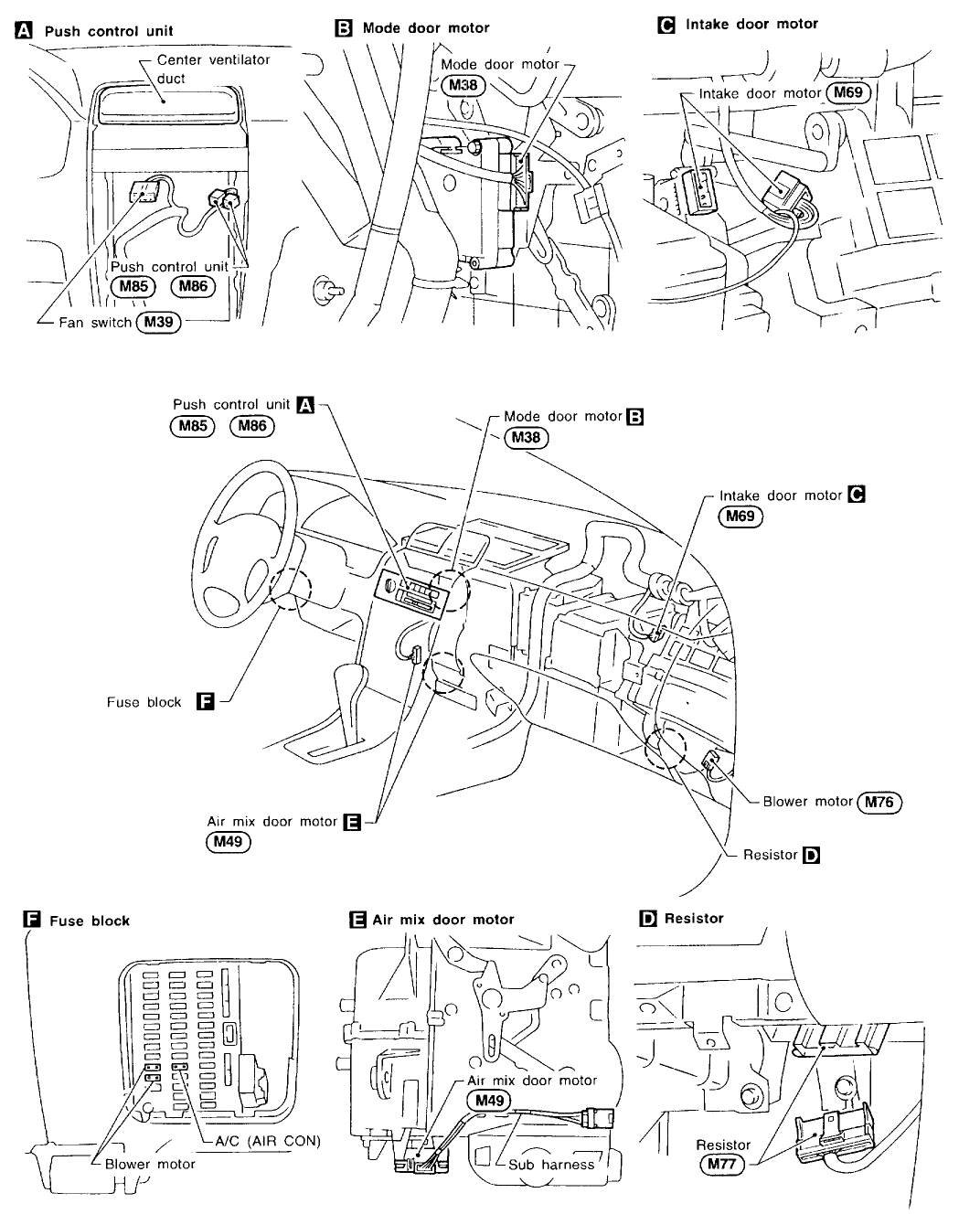 A Push control unit

Center ventilator duct

Push control unit M85 M86

Fan switch M39

B Mode door motor

Mode door motor M38

C Intake door motor

Intake door motor M69

Push control unit A M85 M86

Mode door motor B M38

Intake door motor C M69

Fuse block F

Air mix door motor E M49

Blower motor M76

Resistor D

F Fuse block

A/C (AIR CON)

Blower motor

E Air mix door motor

Air mix door motor M49

Sub harness

D Resistor

Resistor M77