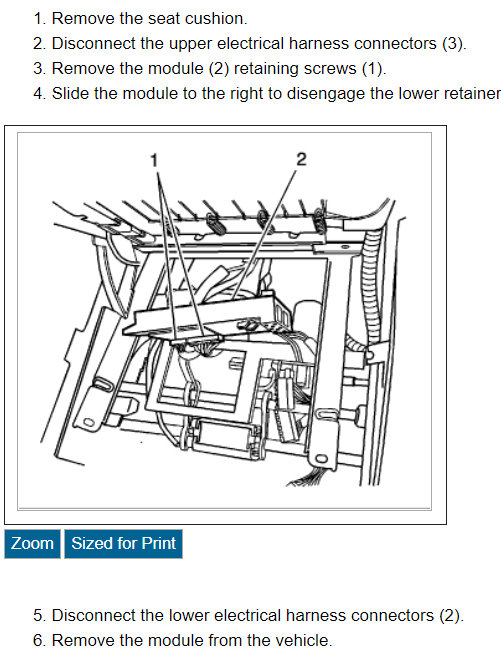 1. Remove the seat cushion.
2. Disconnect the upper electrical harness connectors (3).
3. Remove the module (2) retaining screws (1).
4. Slide the module to the right to disengage the lower retainer

1
2

Zoom
Sized for Print

5. Disconnect the lower electrical harness connectors (2).
6. Remove the module from the vehicle.