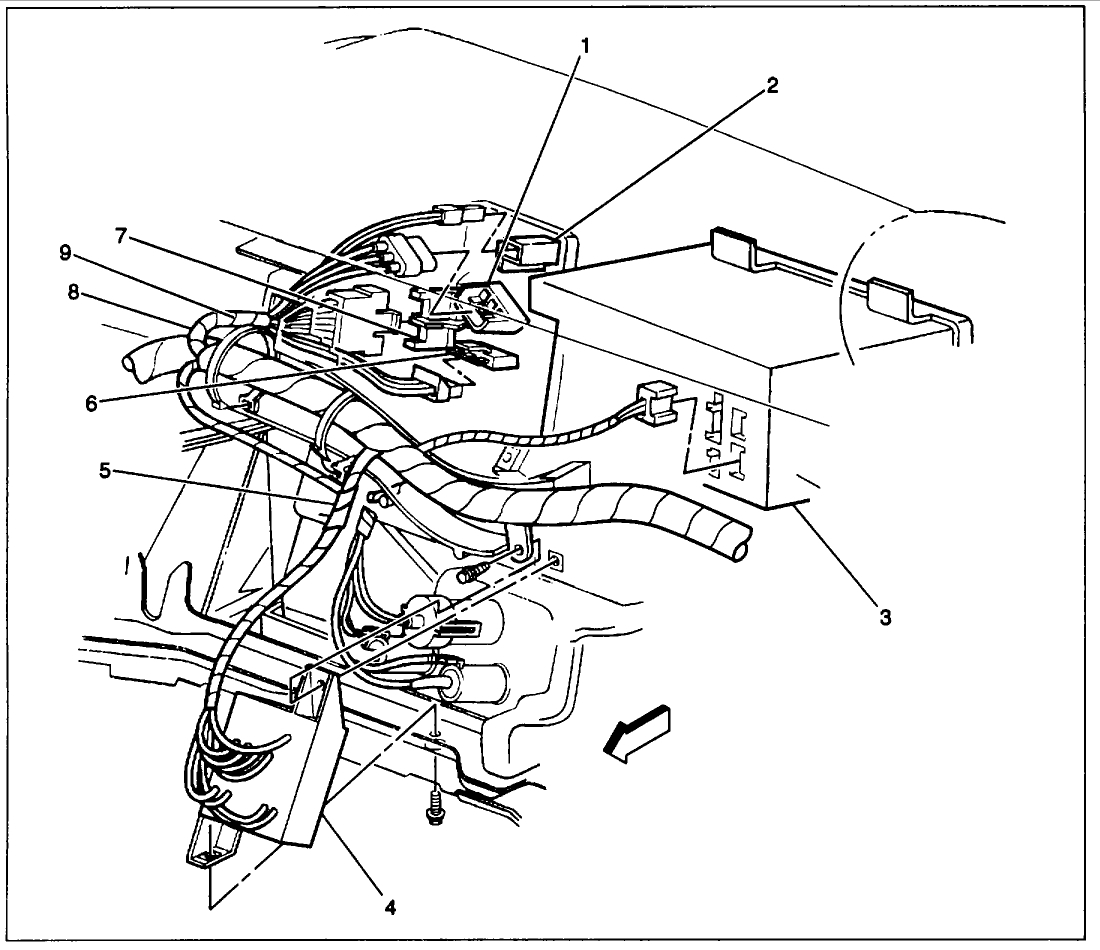 1
2
7
9
8
6
5
3
4