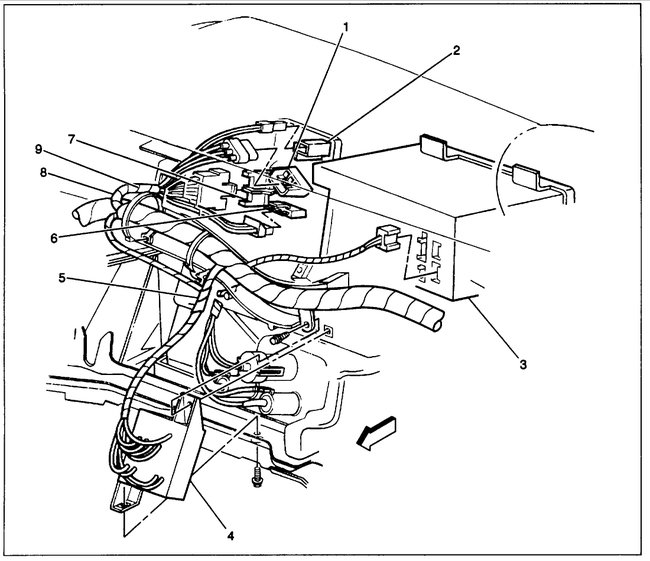 1
2
7
9
8
6
5
3
4