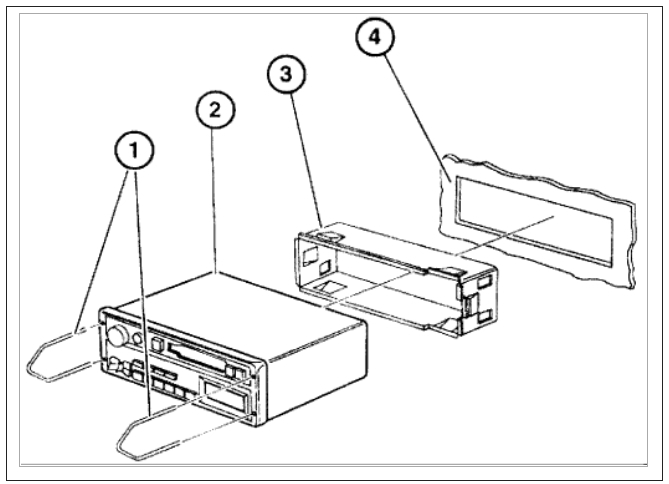 1
2
3
4