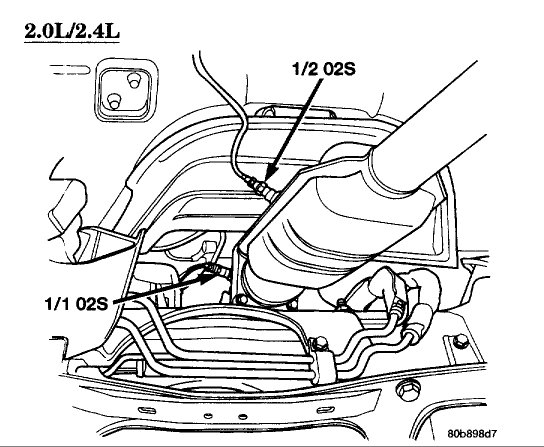 2.0L/2.4L

1/2 02S

1/1 02S

80b898d7