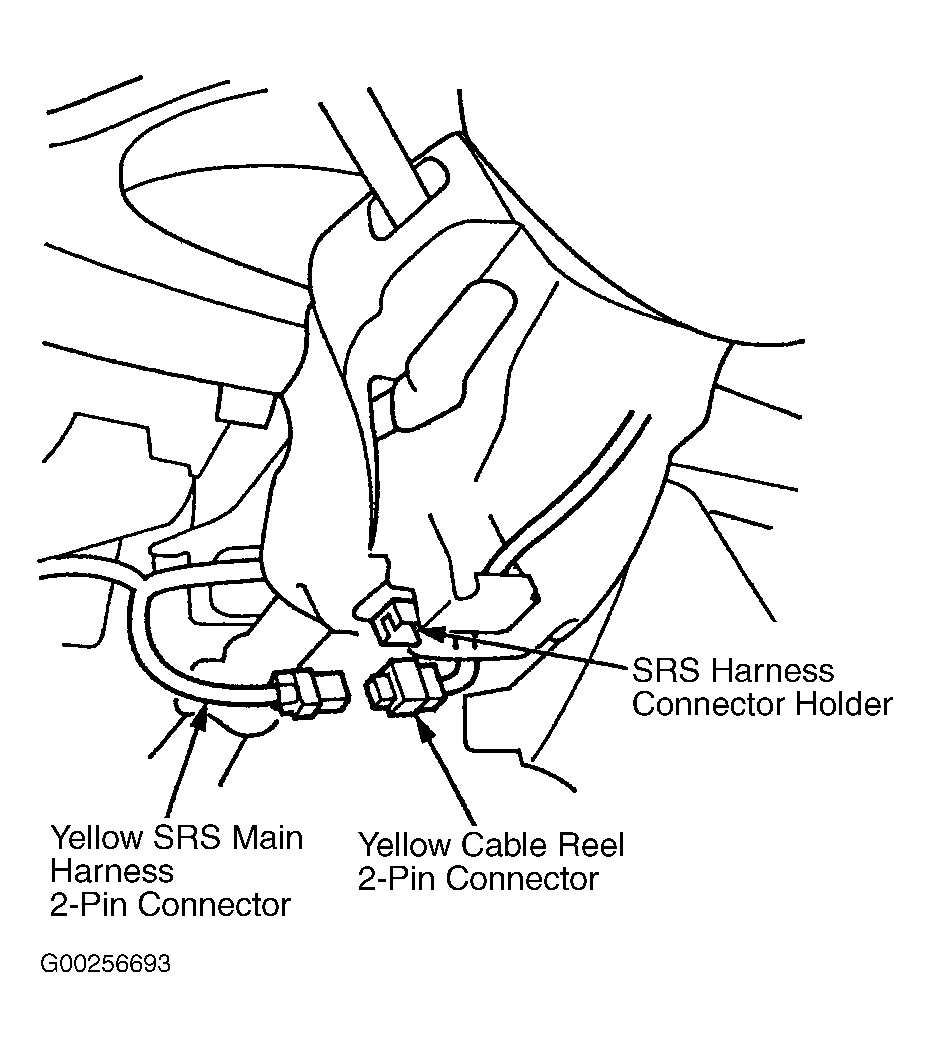 SRS Harness Connector Holder

Yellow SRS Main Harness 2-Pin Connector

Yellow Cable Reel 2-Pin Connector

G00256693