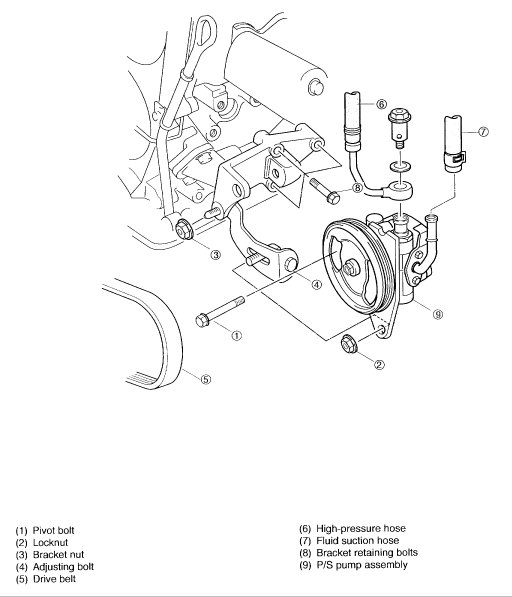 6
7
8
3
4
9
1
2
5

(1) Pivot bolt
(2) Locknut
(3) Bracket nut
(4) Adjusting bolt
(5) Drive belt

(6) High-pressure hose
(7) Fluid suction hose
(8) Bracket retaining bolts
(9) P/S pump assembly