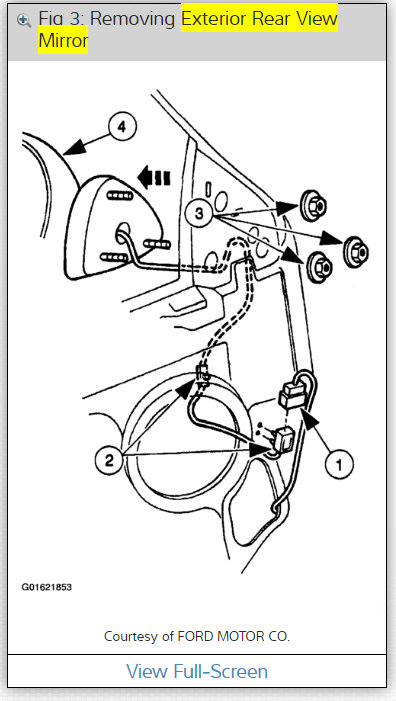 Fig 3: Removing Exterior Rear View Mirror

4

3

2

1

G01621853

Courtesy of FORD MOTOR CO.

View Full-Screen