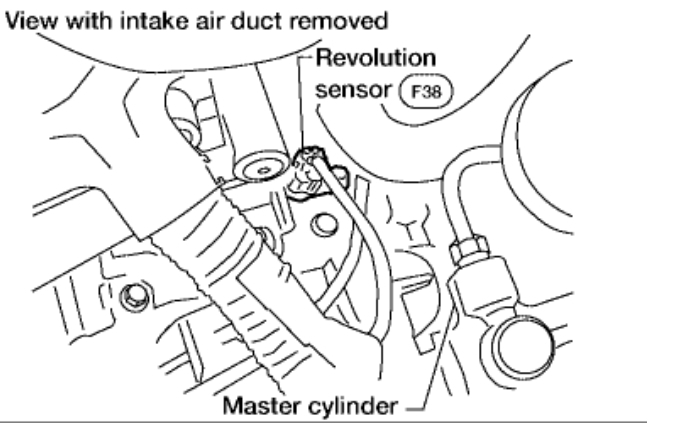 View with intake air duct removed

Revolution sensor F38

Master cylinder