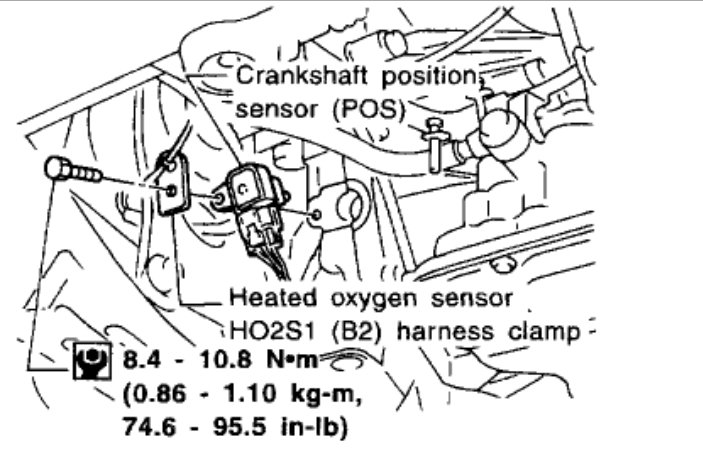 Crankshaft position sensor (POS)

Heated oxygen sensor HO2S1 (B2) harness clamp

8.4 - 10.8 N•m
(0.86 - 1.10 kg-m,
74.6 - 95.5 in-lb)