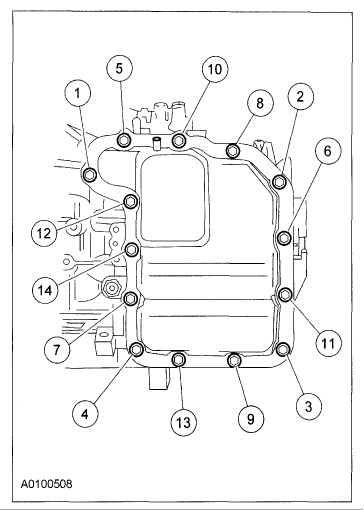 5
10
1
8
2
6
12
14
7
11
4
13
9
3
A0100508