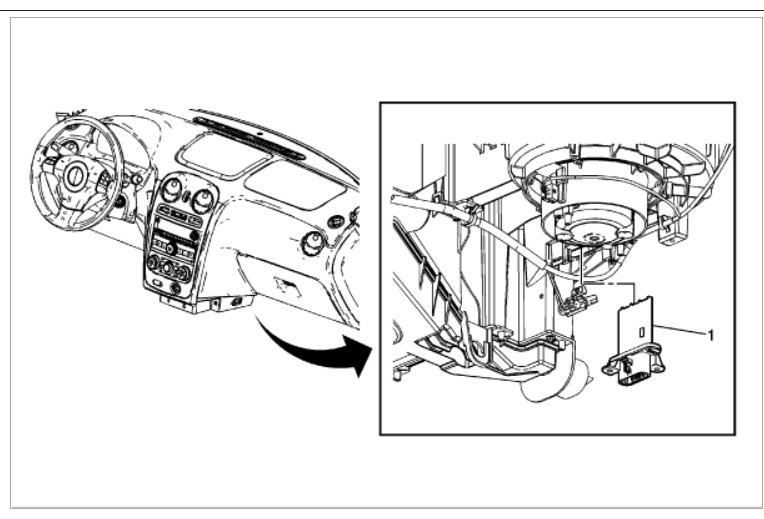 1