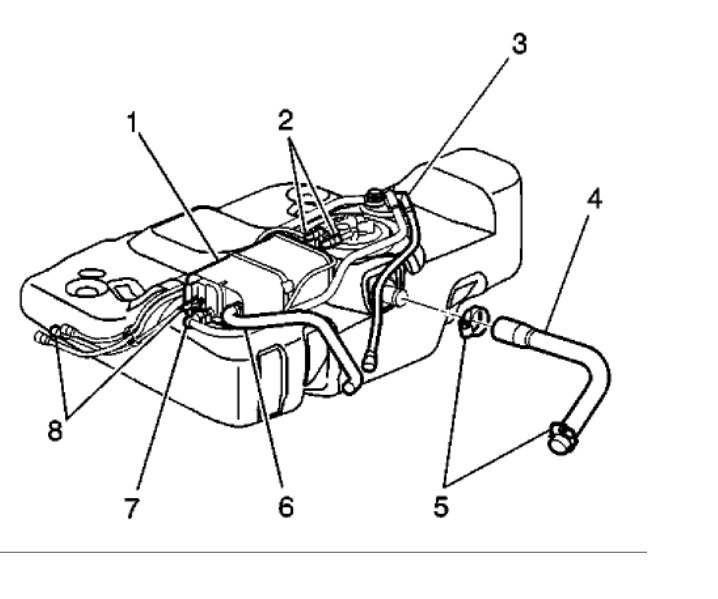 3
1
2
4
8
7
6
5