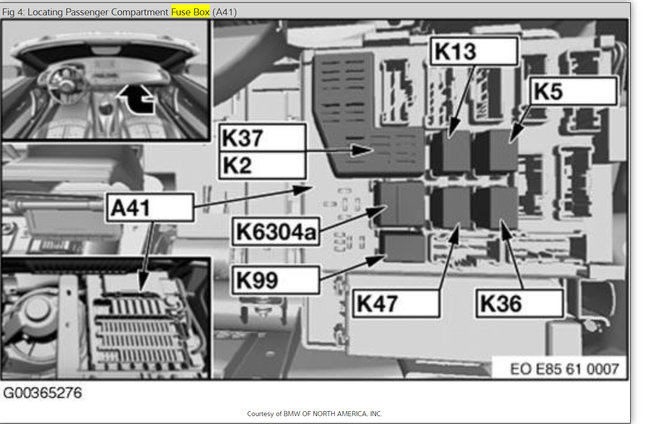 Fig 4: Locating Passenger Compartment Fuse Box (A41)

K13

K5

K37
K2

A41

K6304a

K99

K47

K36

EO E85 61 0007

G00365276

Courtesy of BMW OF NORTH AMERICA, INC.