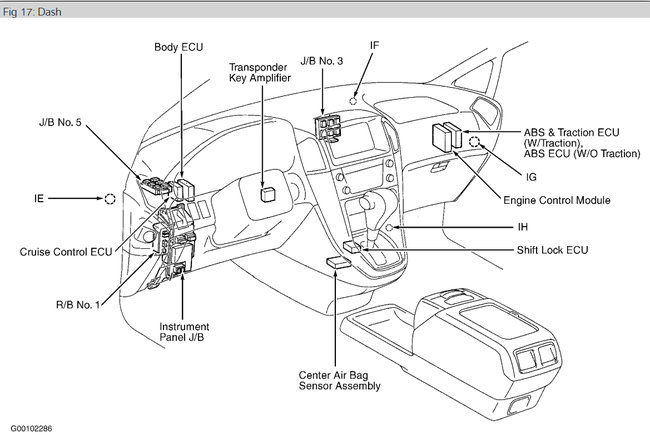 Fig 17: Dash

Body ECU

Transponder Key Amplifier

J/B No. 3

IF

J/B No. 5

ABS & Traction ECU (W/Traction), ABS ECU (W/O Traction)

IG

IE

Engine Control Module

IH

Cruise Control ECU

Shift Lock ECU

R/B No. 1

Instrument Panel J/B

Center Air Bag Sensor Assembly

G00102286