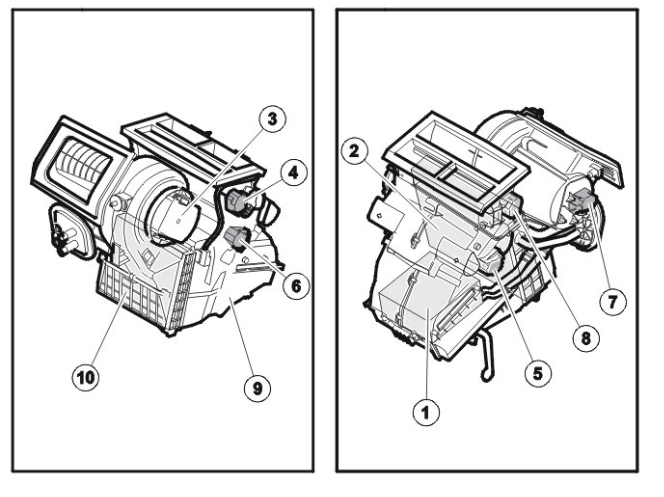 3
4
6
10
9
2
7
8
5
1