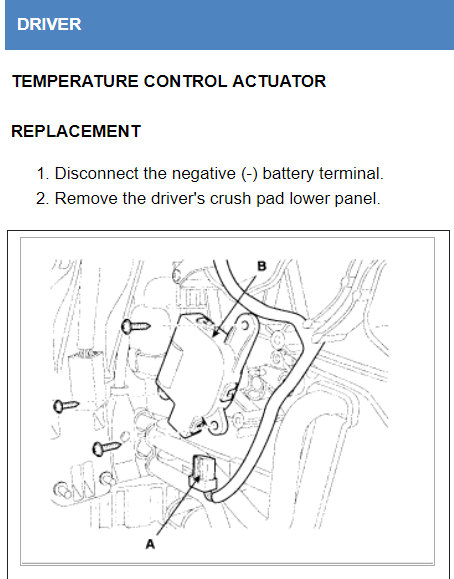 DRIVER

TEMPERATURE CONTROL ACTUATOR

REPLACEMENT

1. Disconnect the negative (-) battery terminal.
2. Remove the driver's crush pad lower panel.

B

A