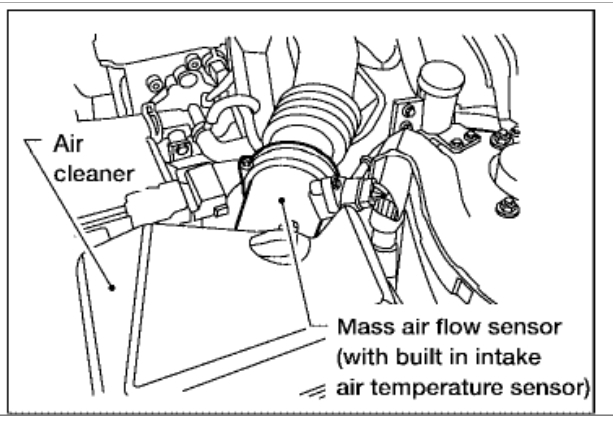 Air cleaner

Mass air flow sensor (with built in intake air temperature sensor)